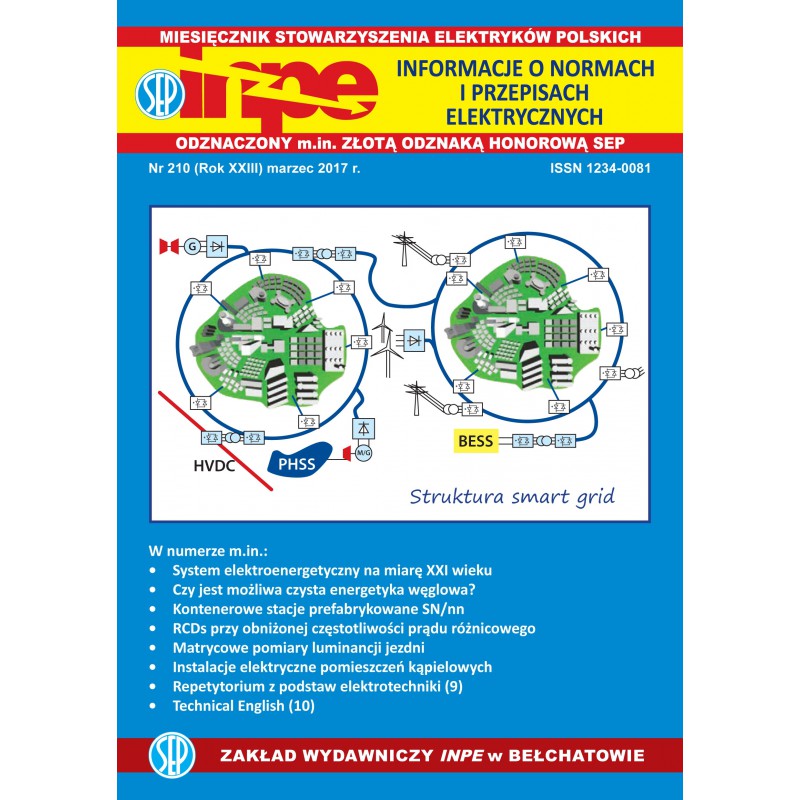 MIESIĘCZNIK STOWARZYSZENIA ELEKTRYKÓW POLSKICH

SEP

inpe

INFORMACJE O NORMACH I PRZEPISACH ELEKTRYCZNYCH

ODZNACZONY m.in. ZŁOTĄ ODZNAKĄ HONOROWĄ SEP

Nr 210 (Rok XXIII) marzec 2017 r.

ISSN 1234-0081

G

M/G

HVDC

PHSS

BESS

Struktura smart grid

W numerze m.in.:
• System elektroenergetyczny na miarę XXI wieku
• Czy jest możliwa czysta energetyka węglowa?
• Kontenerowe stacje prefabrykowane SN/nn
• RCDs przy obniżonej częstotliwości prądu różnicowego
• Matrycowe pomiary luminancji jezdni
• Instalacje elektryczne pomieszczeń kąpielowych
• Repetytorium z podstaw elektrotechniki (9)
• Technical English (10)

SEP

ZAKŁAD WYDAWNICZY INPE w BEŁCHATOWIE